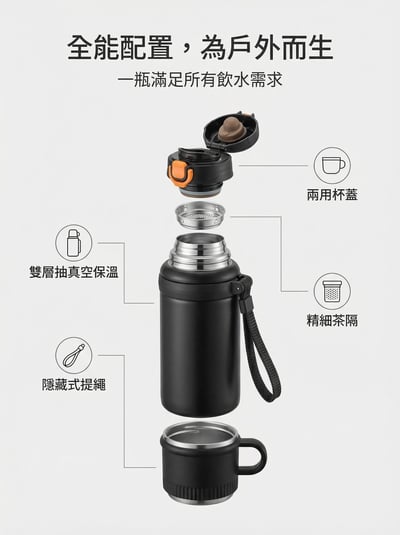 全能配置，為戶外而生

一瓶滿足所有飲水需求

兩用杯蓋

雙層抽真空保溫

精細茶隔

隱藏式提繩