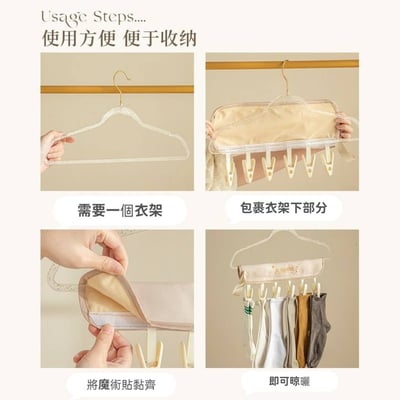 Usage Steps....
使用方便 便于收纳

需要一個衣架

包裹衣架下部分

將魔術貼黏齊

即可晾曬