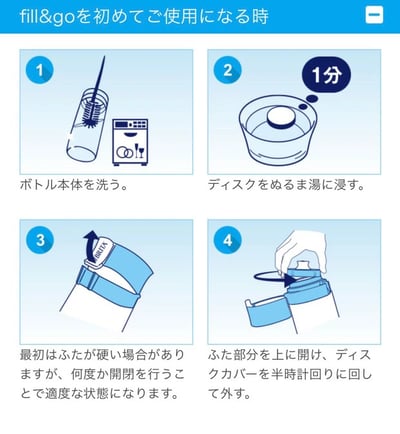 fill&goを初めてご使用になる時

1

ボトル本体を洗う。

2

1分

ディスクをぬるま湯に浸す。

3

BRITA

最初はふたが硬い場合がありますが、何度か開閉を行うことで適度な状態になります。

4

ふた部分を上に開け、ディスクカバーを半時計回りに回して外す。