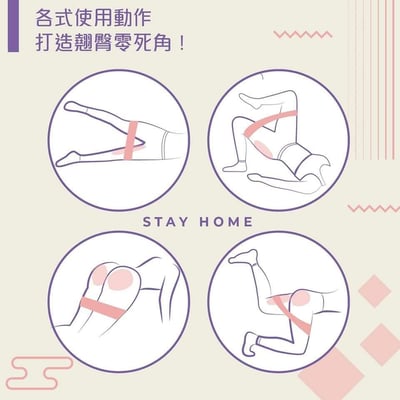 各式使用動作
打造翹臀零死角！

STAY HOME