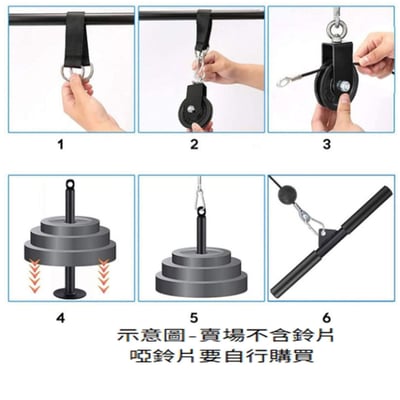 1

2

3

4

5

6

示意圖-賣場不含鈴片
啞鈴片要自行購買