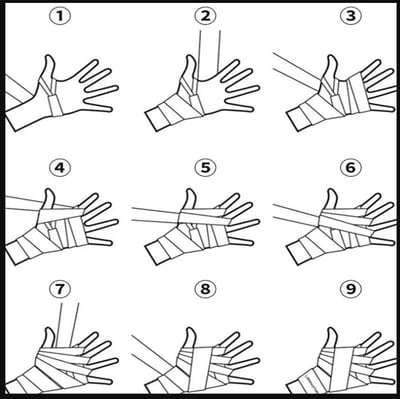 ①
②
③
④
⑤
⑥
⑦
⑧
⑨