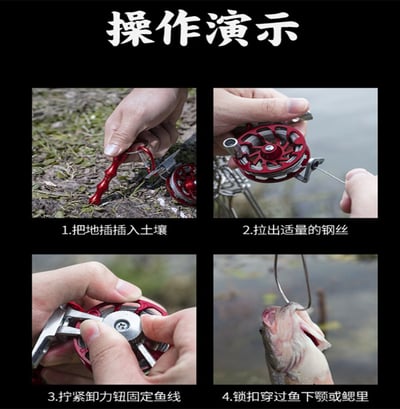 操作演示

1.把地插插入土壤

2.拉出适量的钢丝

3.拧紧卸力钮固定鱼线

4.锁扣穿过鱼下颚或鳃里