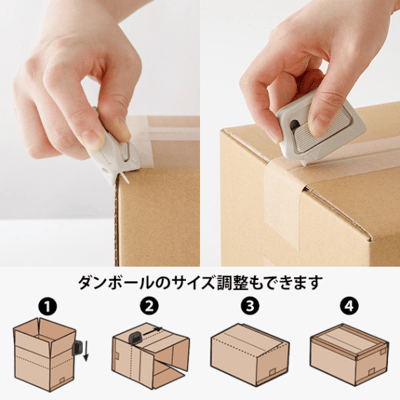 ダンボールのサイズ調整もできます

❶

❷

❸

❹