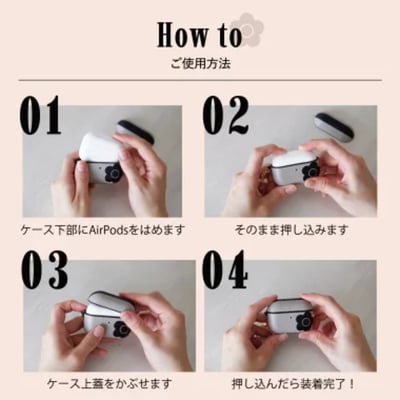 How to
ご使用方法

01

ケース下部にAirPodsをはめます

02

そのまま押し込みます

03

ケース上蓋をかぶせます

04

押し込んだら装着完了！