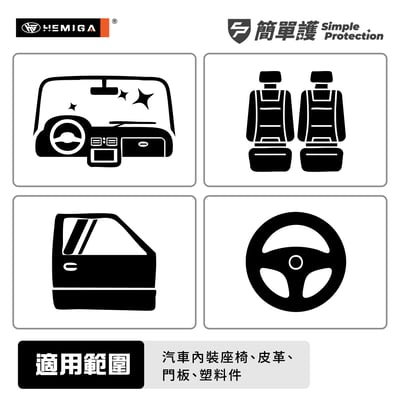 HEMIGA ®

簡單護 Simple Protection

適用範圍

汽車內裝座椅、皮革、門板、塑料件