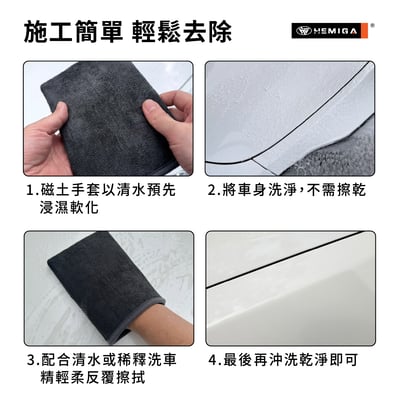 施工簡單 輕鬆去除

HEMIGA

1.磁土手套以清水預先浸濕軟化

2.將車身洗淨，不需擦乾

3.配合清水或稀釋洗車精輕柔反覆擦拭

4.最後再沖洗乾淨即可