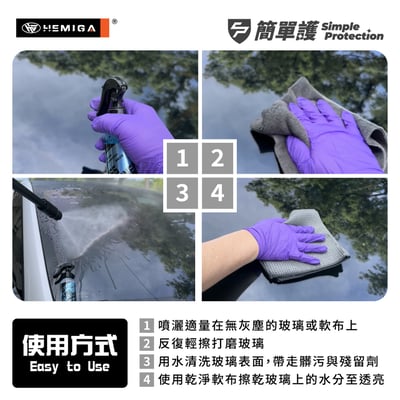 HEMIGA ®

簡單護 Simple Protection

1 2
3 4

使用方式
Easy to Use

1 噴灑適量在無灰塵的玻璃或軟布上
2 反復輕擦打磨玻璃
3 用水清洗玻璃表面，帶走髒污與殘留劑
4 使用乾淨軟布擦乾玻璃上的水分至透亮