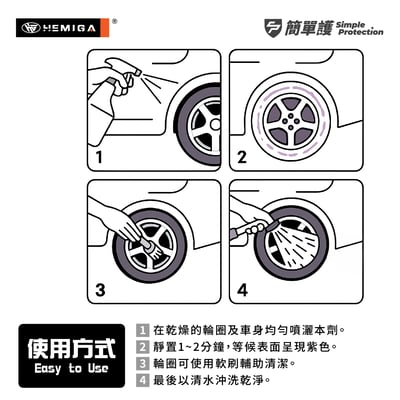 HEMIGA ®

簡單護 Simple Protection

1

2

3

4

使用方式
Easy to Use

1 在乾燥的輪圈及車身均勻噴灑本劑。
2 靜置1~2分鐘，等候表面呈現紫色。
3 輪圈可使用軟刷輔助清潔。
4 最後以清水沖洗乾淨。