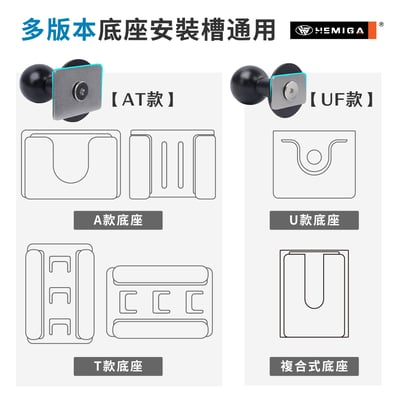 多版本底座安裝槽通用

HEMIGA ®

【AT款】

A款底座

T款底座

【UF款】

U款底座

複合式底座