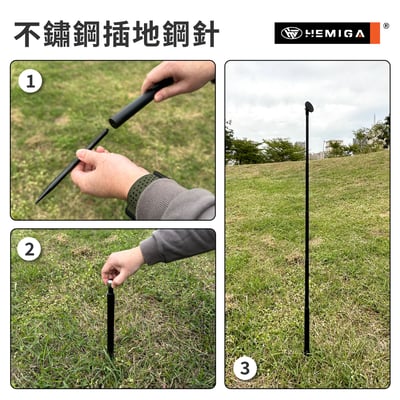 不鏽鋼插地鋼針

HEMIGA ®

1

2

3