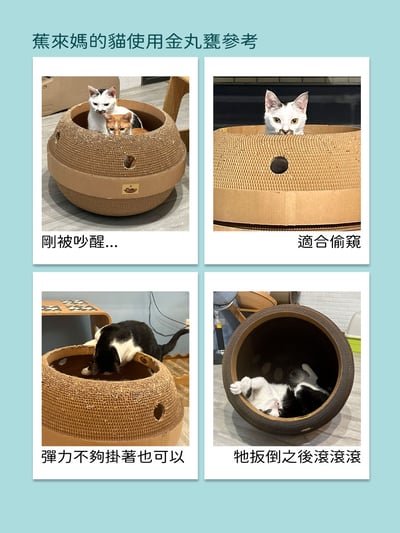 蕉來媽的貓使用金丸甕參考

剛被吵醒...

適合偷窺

彈力不夠掛著也可以

牠扳倒之後滾滾滾