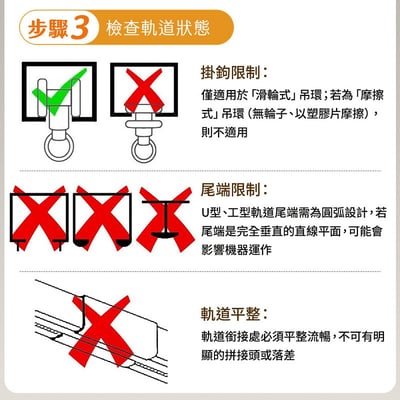 步驟3 檢查軌道狀態

掛鉤限制：

僅適用於「滑輪式」吊環；若為「摩擦式」吊環（無輪子、以塑膠片摩擦），則不適用

尾端限制：

U型、工型軌道尾端需為圓弧設計，若尾端是完全垂直的直線平面，可能會影響機器運作

軌道平整：

軌道銜接處必須平整流暢，不可有明顯的拼接頭或落差