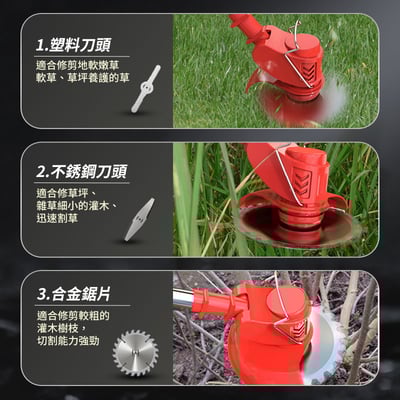 1.塑料刀頭

適合修剪地軟嫩草
軟草、草坪養護的草

2.不銹鋼刀頭

適合修草坪、
雜草細小的灌木、
迅速割草

3.合金鋸片

適合修剪較粗的
灌木樹枝，
切割能力強勁