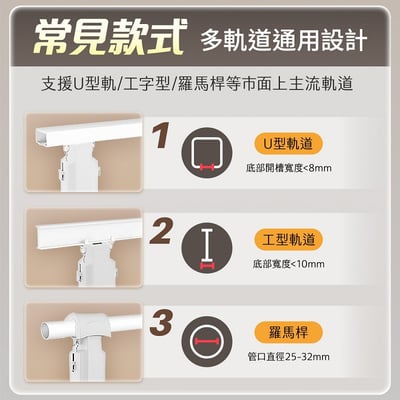 常見款式 多軌道通用設計

支援U型軌/工字型/羅馬桿等市面上主流軌道

1

U型軌道

底部開槽寬度<8mm

2

工型軌道

底部寬度<10mm

3

羅馬桿

管口直徑25-32mm