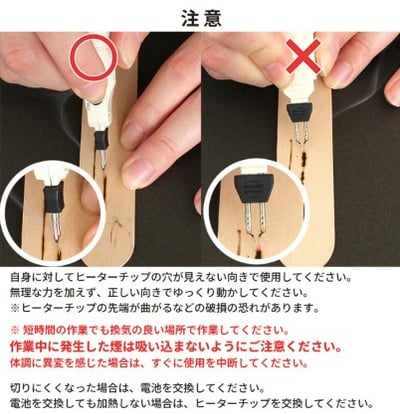 注意

自身に対してヒーターチップの穴が見えない向きで使用してください。
無理な力を加えず、正しい向きでゆっくり動かしてください。
※ヒーターチップの先端が曲がるなどの破損の恐れがあります。

※ 短時間の作業でも換気の良い場所で作業してください。
作業中に発生した煙は吸い込まないようにご注意ください。
体調に異変を感じた場合は、すぐに使用を中断してください。

切りにくくなった場合は、電池を交換してください。
電池を交換しても加熱しない場合は、ヒーターチップを交換してください。