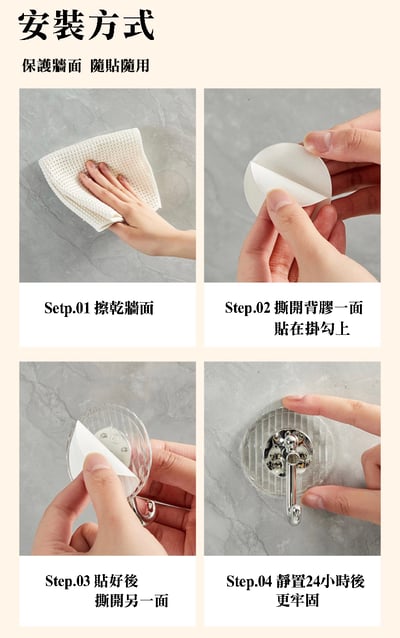 安裝方式

保護牆面 隨貼隨用

Setp.01 擦乾牆面

Step.02 撕開背膠一面 貼在掛勾上

Step.03 貼好後 撕開另一面

Step.04 靜置24小時後 更牢固