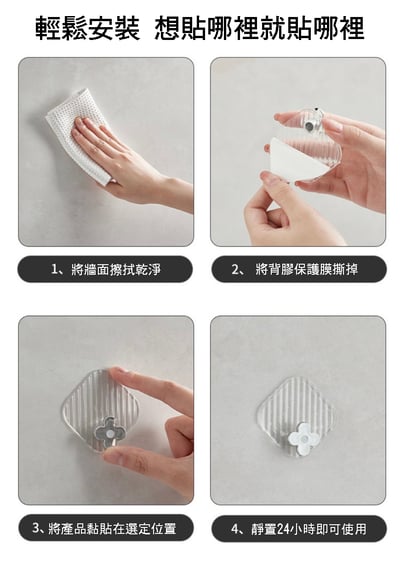 輕鬆安裝 想貼哪裡就貼哪裡

1、將牆面擦拭乾淨

2、 將背膠保護膜撕掉

3、將產品黏貼在選定位置

4、靜置24小時即可使用