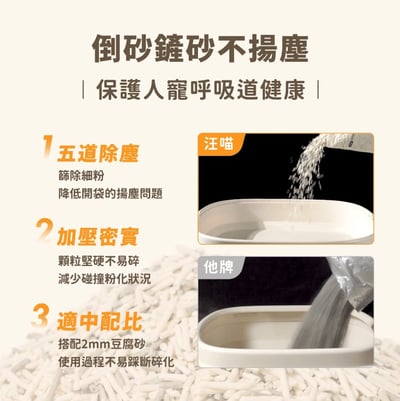 倒砂鏟砂不揚塵

| 保護人寵呼吸道健康 |

1 五道除塵
篩除細粉
降低開袋的揚塵問題

2 加壓密實
顆粒堅硬不易碎
減少碰撞粉化狀況

3 適中配比
搭配2mm豆腐砂
使用過程不易踩斷碎化

汪喵

他牌