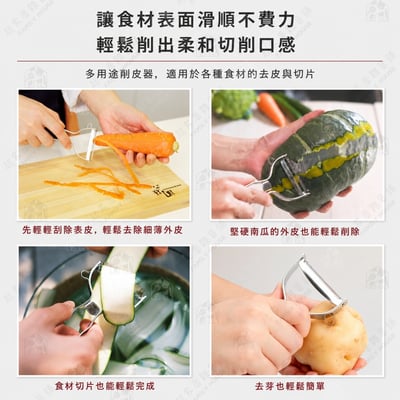 讓食材表面滑順不費力
輕鬆削出柔和切削口感

多用途削皮器，適用於各種食材的去皮與切片

先輕輕刮除表皮，輕鬆去除細薄外皮

堅硬南瓜的外皮也能輕鬆削除

食材切片也能輕鬆完成

去芽也輕鬆簡單