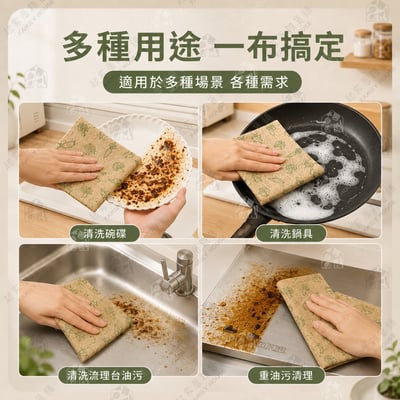 多種用途 一布搞定

適用於多種場景 各種需求

清洗碗碟

清洗鍋具

清洗流理台油污

重油污清理