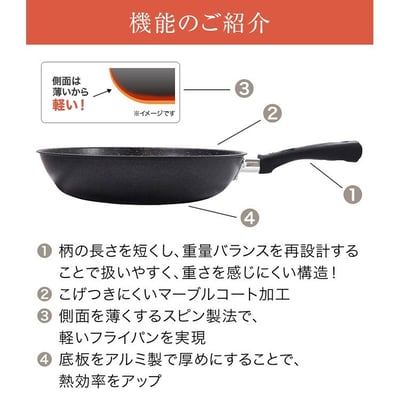 機能のご紹介

側面は薄いから軽い！

※イメージです

③

②

①

④

① 柄の長さを短くし、重量バランスを再設計することで扱いやすく、重さを感じにくい構造！
② こげつきにくいマーブルコート加工
③ 側面を薄くするスピン製法で、軽いフライパンを実現
④ 底板をアルミ製で厚めにすることで、熱効率をアップ