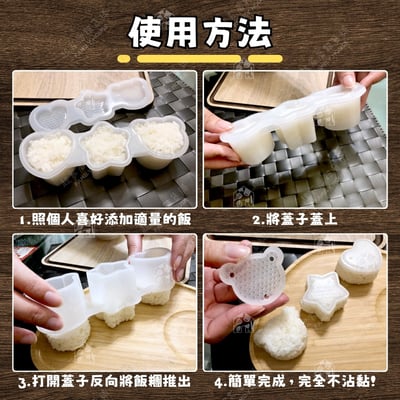 使用方法

1.照個人喜好添加適量的飯

2.將蓋子蓋上

3.打開蓋子反向將飯糰推出

4.簡單完成，完全不沾黏!