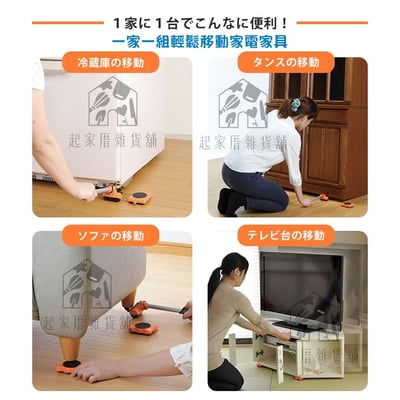 1家に1台でこんなに便利！
一家一組輕鬆移動家電家具

冷蔵庫の移動

起家厝雜貨舖

タンスの移動

起家厝雜貨舖

ソファの移動

起家厝雜貨舖

テレビ台の移動

起家厝雜貨舖