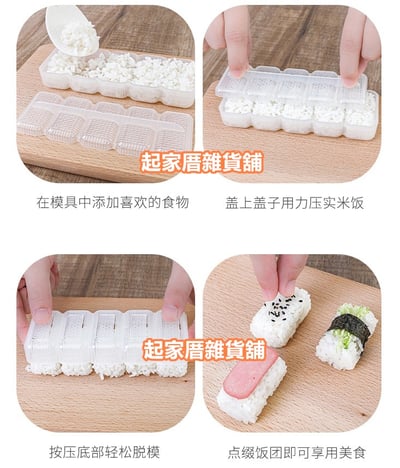 起家厝雜貨舖

在模具中添加喜欢的食物

盖上盖子用力压实米饭

起家厝雜貨舖

按压底部轻松脱模

点缀饭团即可享用美食