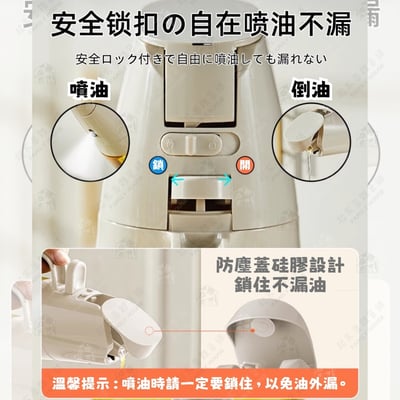 安全锁扣の自在喷油不漏

安全ロック付きで自由に噴油しても漏れない

噴油

倒油

鎖

開

防塵蓋硅膠設計
鎖住不漏油

溫馨提示：噴油時請一定要鎖住，以免油外漏。