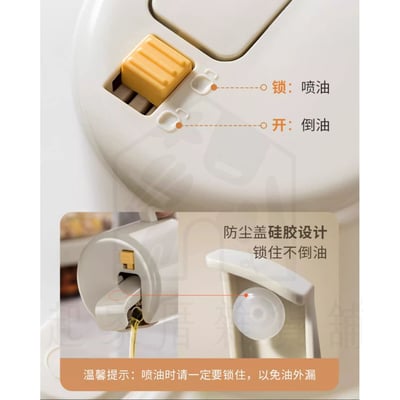 锁：喷油

开：倒油

防尘盖硅胶设计
锁住不倒油

温馨提示：喷油时请一定要锁住，以免油外漏