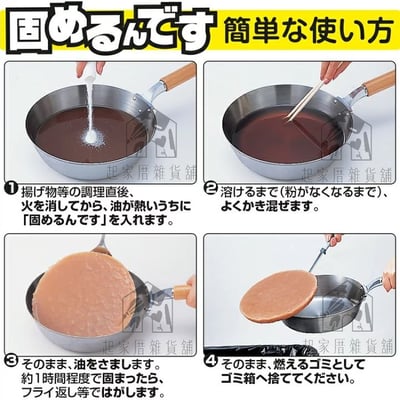 固めるんです 簡単な使い方

起家居雜貨舖

❶ 揚げ物等の調理直後、火を消してから、油が熱いうちに「固めるんです」を入れます。

起家居雜貨舖

❷ 溶けるまで（粉がなくなるまで）、よくかき混ぜます。

起家居雜貨舖

❸ そのまま、油をさまします。約1時間程度で固まったら、フライ返し等ではがします。

起家居雜貨舖

❹ そのまま、燃えるゴミとしてゴミ箱へ捨ててください。