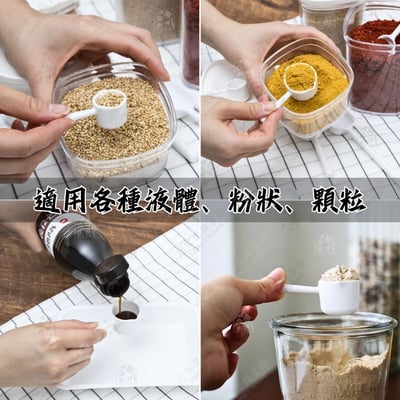 適用各種液體、粉狀、顆粒