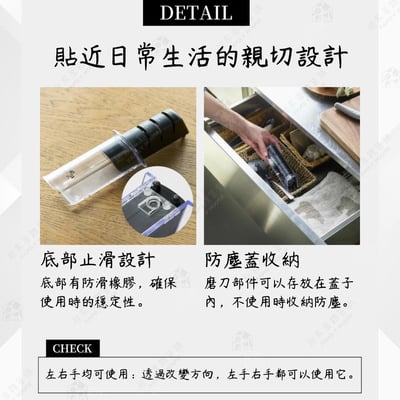 DETAIL

貼近日常生活的親切設計

底部止滑設計

底部有防滑橡膠，確保使用時的穩定性。

防塵蓋收納

磨刀部件可以存放在蓋子內，不使用時收納防塵。

CHECK

左右手均可使用：透過改變方向，左手右手都可以使用它。