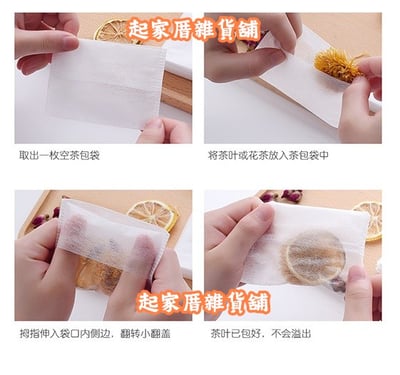 起家厝雜貨舖

取出一枚空茶包袋

将茶叶或花茶放入茶包袋中

起家厝雜貨舖

拇指伸入袋口内侧边，翻转小翻盖

茶叶已包好，不会溢出