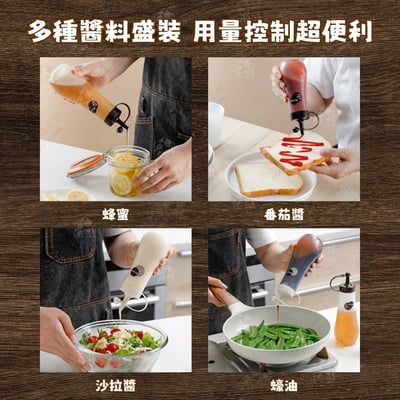 多種醬料盛裝 用量控制超便利

蜂蜜

番茄醬

沙拉醬

蠔油