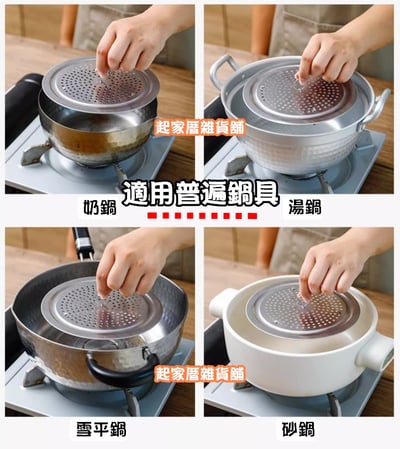 起家厝雜貨舖

適用普遍鍋具

奶鍋

湯鍋

起家厝雜貨舖

雪平鍋

砂鍋