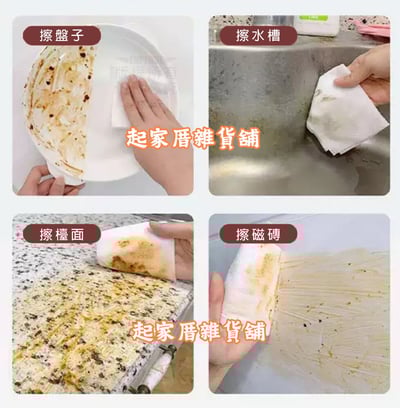 擦盤子

擦水槽

起家厝雜貨舖

擦檯面

擦磁磚

起家厝雜貨舖