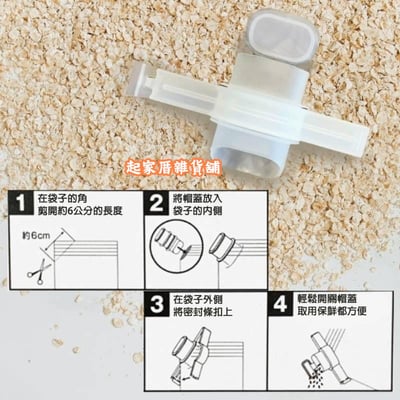 起家厝雜貨舖

1 在袋子的角 剪開約6公分的長度

約6cm

2 將帽蓋放入 袋子的內側

3 在袋子外側 將密封條扣上

4 輕鬆開關帽蓋 取用保鮮都方便