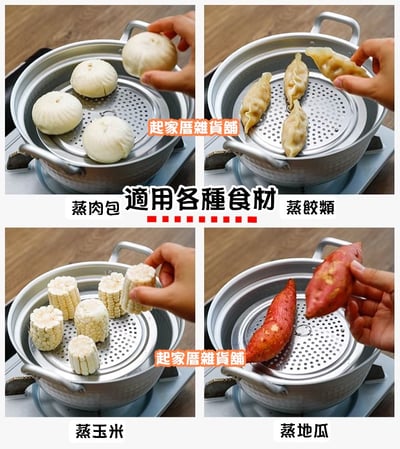 起家厝雜貨舖

適用各種食材

蒸肉包

蒸餃類

起家厝雜貨舖

蒸玉米

蒸地瓜