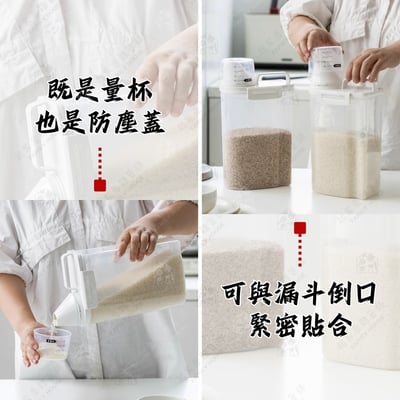 既是量杯
也是防塵蓋

可與漏斗倒口
緊密貼合