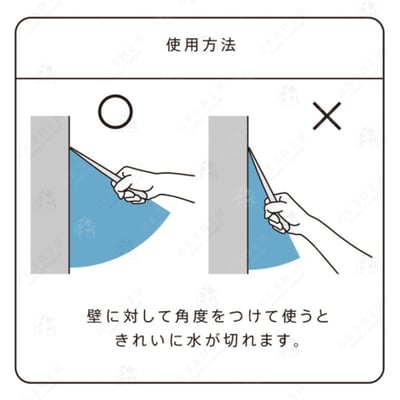 使用方法

○

×

壁に対して角度をつけて使うときれいに水が切れます。