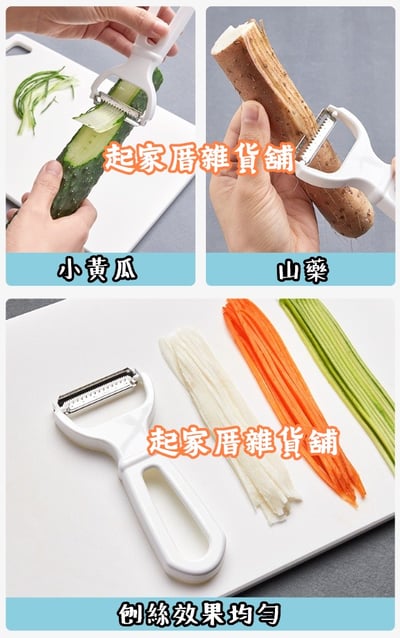 起家厝雜貨舖

小黃瓜

山藥

起家厝雜貨舖

刨絲效果均勻