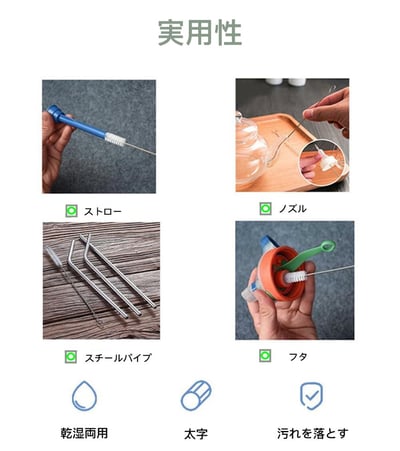 実用性

ストロー

ノズル

スチールパイプ

フタ

乾湿両用

太字

汚れを落とす