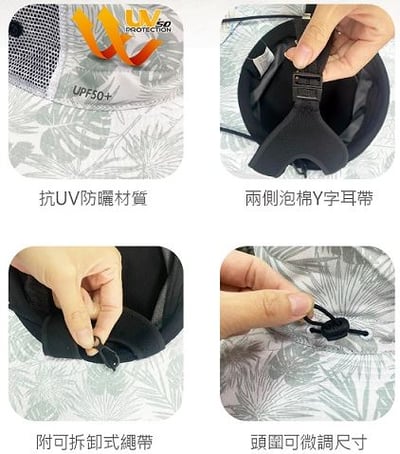 UV 50 PROTECTION

UPF50+

抗UV防曬材質

兩側泡棉Y字耳帶

附可拆卸式繩帶

頭圍可微調尺寸