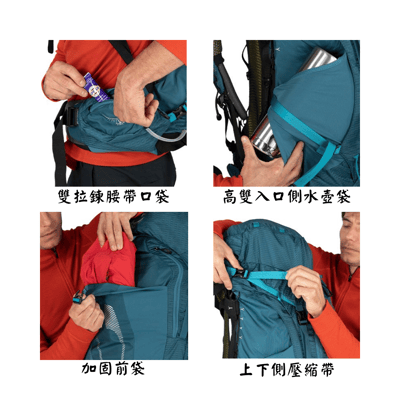 雙拉鍊腰帶口袋

高雙入口側水壺袋

加固前袋

上下側壓縮帶