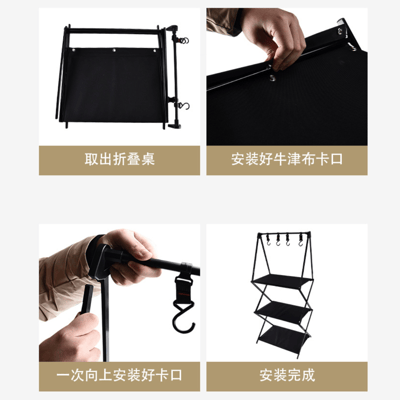 取出折叠桌

安装好牛津布卡口

一次向上安装好卡口

安装完成