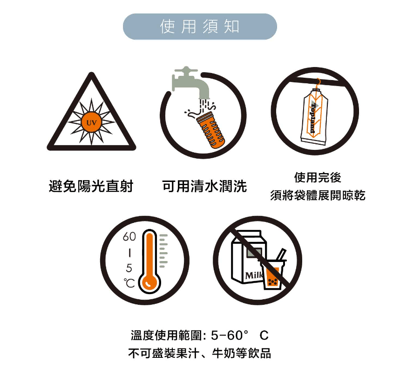 使用須知

UV

Topland

避免陽光直射

可用清水潤洗

使用完後
須將袋體展開晾乾

60
|
5
℃

Milk

溫度使用範圍: 5-60° C
不可盛裝果汁、牛奶等飲品