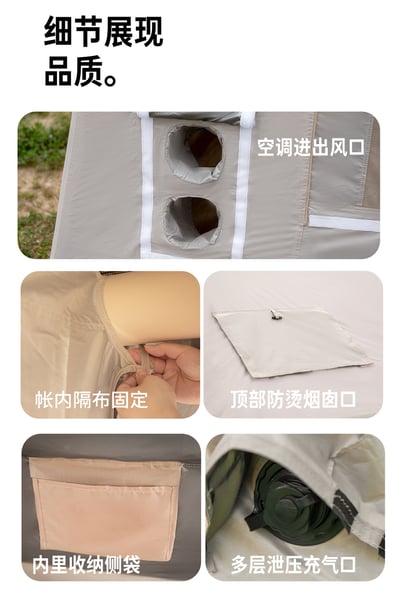 细节展现
品质。

空调进出风口

帐内隔布固定

顶部防烫烟囱口

内里收纳侧袋

多层泄压充气口