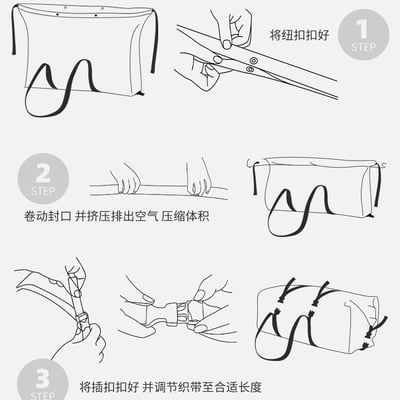 将纽扣扣好

1
STEP

2
STEP

卷动封口 并挤压排出空气 压缩体积

3
STEP

将插扣扣好 并调节织带至合适长度